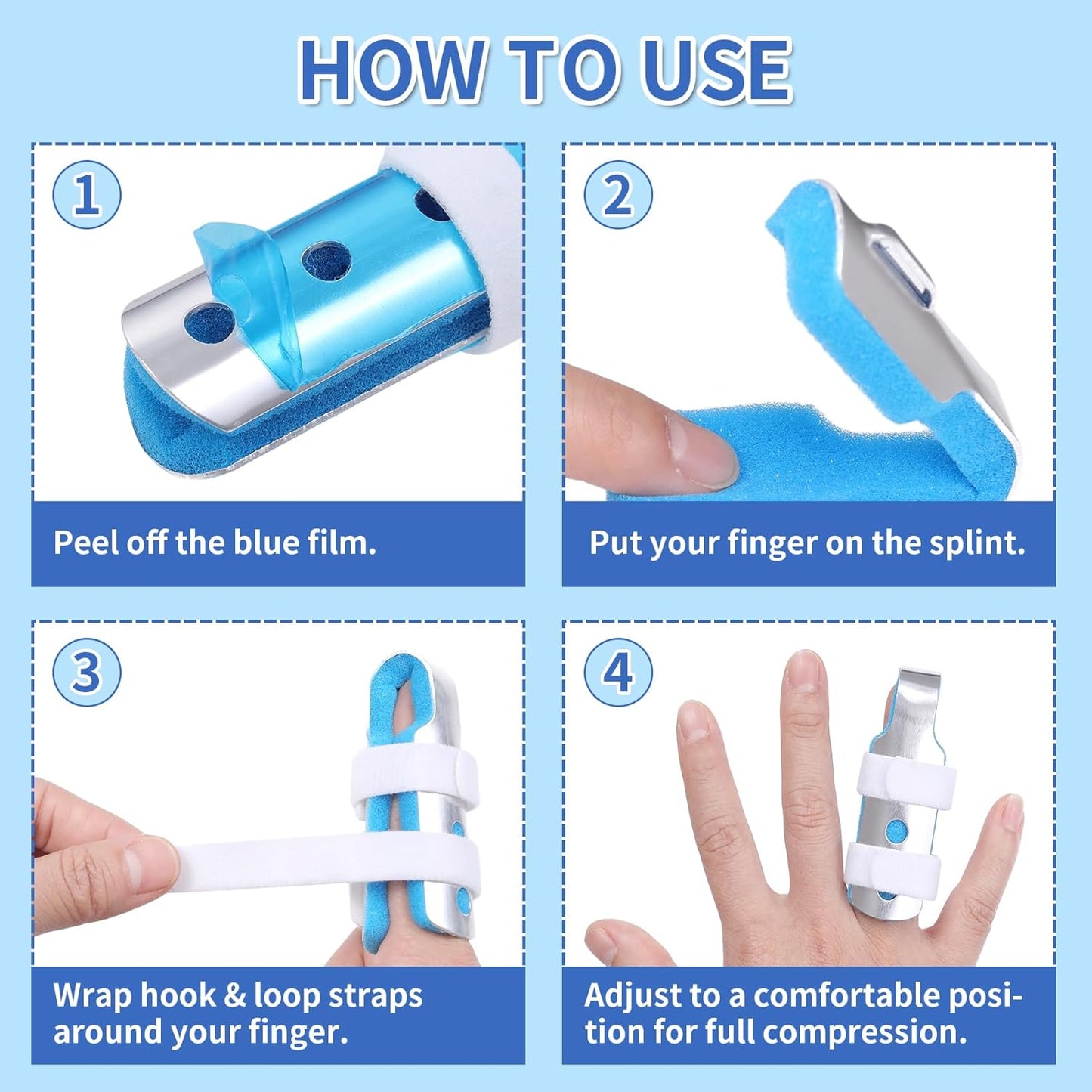 HOW TO USE

1

Peel off the blue film.

2

Put your finger on the splint.

3

Wrap hook & loop straps around your finger.

4

Adjust to a comfortable position for full compression.